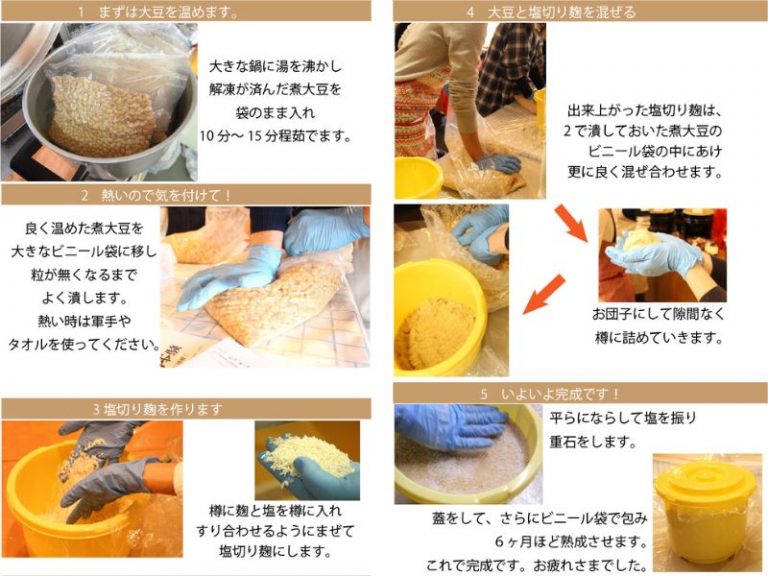 1　まずは大豆を温めます。

大きな鍋に湯を沸かし
解凍が済んだ煮大豆を
袋のまま入れ
10分～15分程茹でます。

2　熱いので気を付けて！

良く温めた煮大豆を
大きなビニール袋に移し
粒が無くなるまで
よく潰します。
熱い時は軍手や
タオルを使ってください。

3 塩切り麹を作ります

樽に麹と塩を樽に入れ
すり合わせるようにまぜて
塩切り麹にします。

4　大豆と塩切り麹を混ぜる

出来上がった塩切り麹は、
2で潰しておいた煮大豆の
ビニール袋の中にあけ
更に良く混ぜ合わせます。

お団子にして隙間なく
樽に詰めていきます。

5　いよいよ完成です！

平らにならして塩を振り
重石をします。

蓋をして、さらにビニール袋で包み
6ヶ月ほど熟成させます。
これで完成です。お疲れさまでした。