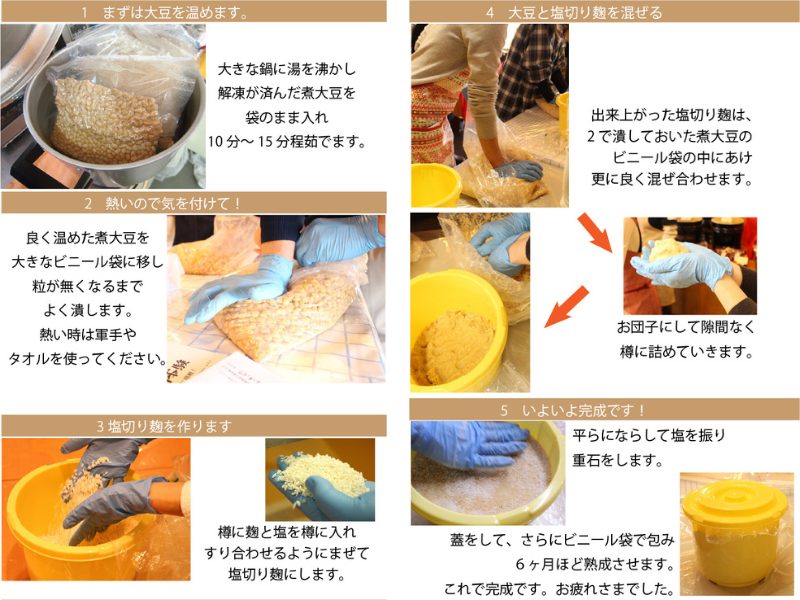 1　まずは大豆を温めます。

大きな鍋に湯を沸かし
解凍が済んだ煮大豆を
袋のまま入れ
10分～15分程茹でます。

2　熱いので気を付けて！

良く温めた煮大豆を
大きなビニール袋に移し
粒が無くなるまで
よく潰します。
熱い時は軍手や
タオルを使ってください。

3 塩切り麹を作ります

樽に麹と塩を樽に入れ
すり合わせるようにまぜて
塩切り麹にします。

4　大豆と塩切り麹を混ぜる

出来上がった塩切り麹は、
2で潰しておいた煮大豆の
ビニール袋の中にあけ
更に良く混ぜ合わせます。

お団子にして隙間なく
樽に詰めていきます。

5　いよいよ完成です！

平らにならして塩を振り
重石をします。

蓋をして、さらにビニール袋で包み
6ヶ月ほど熟成させます。
これで完成です。お疲れさまでした。